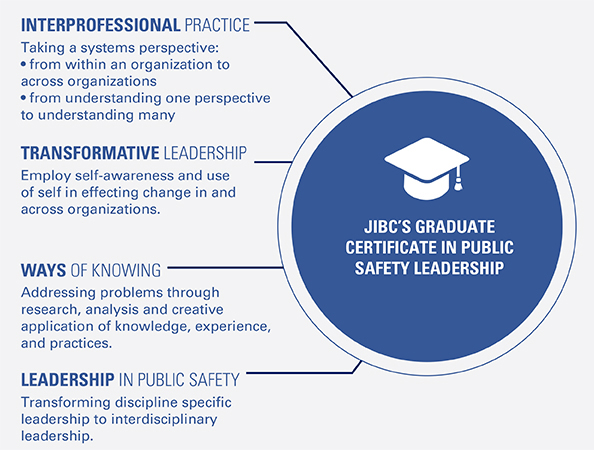 INTERPROFESSIONAL PRACTICE

Taking a systems perspective:
• from within an organization to across organizations
• from understanding one perspective to understanding many

TRANSFORMATIVE LEADERSHIP

Employ self-awareness and use of self in effecting change in and across organizations.

WAYS OF KNOWING

Addressing problems through research, analysis and creative application of knowledge, experience, and practices.

LEADERSHIP IN PUBLIC SAFETY

Transforming discipline specific leadership to interdisciplinary leadership.

JIBC'S GRADUATE CERTIFICATE IN PUBLIC SAFETY LEADERSHIP